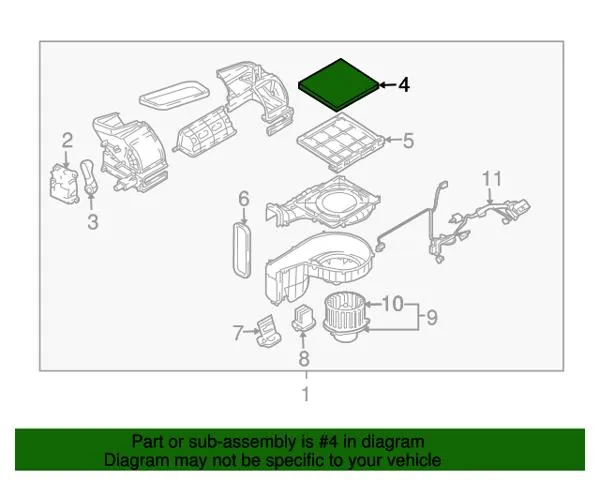 4
5
2
3
6
11
10
9
7
8
1

Part or sub-assembly is #4 in diagram
Diagram may not be specific to your vehicle