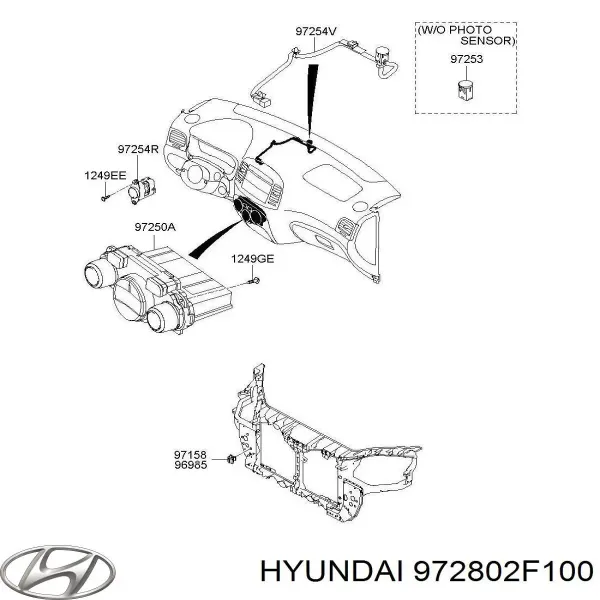 97254V

(W/O PHOTO SENSOR)

97253

97254R

1249EE

97250A

1249GE

97158
96985

HYUNDAI 972802F100