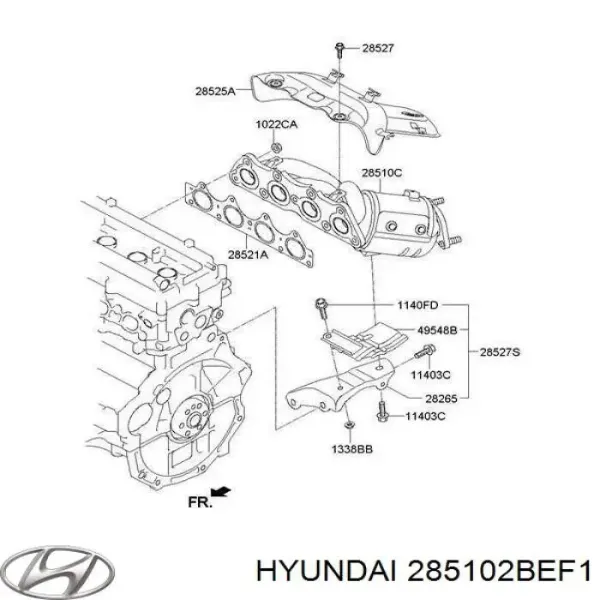 28527
28525A
1022CA
28510C
28521A
1140FD
49548B
28527S
11403C
28265
11403C
1338BB
FR.

HYUNDAI 285102BEF1