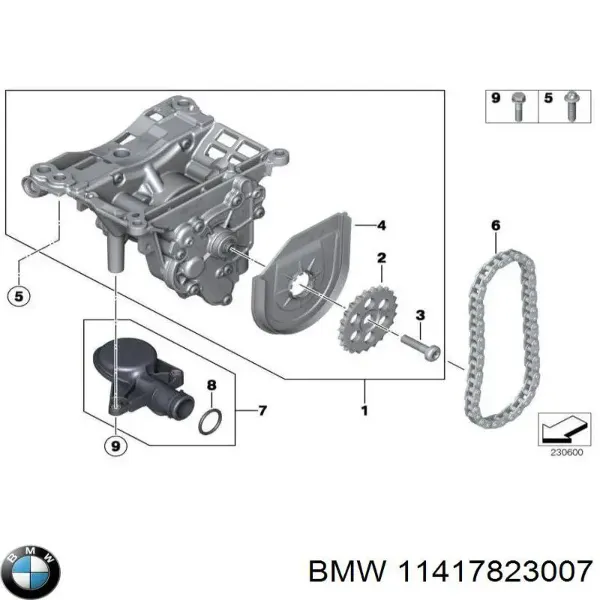 9
5
4
6
2
5
3
8
7
1
9
230600
BMW
BMW 11417823007