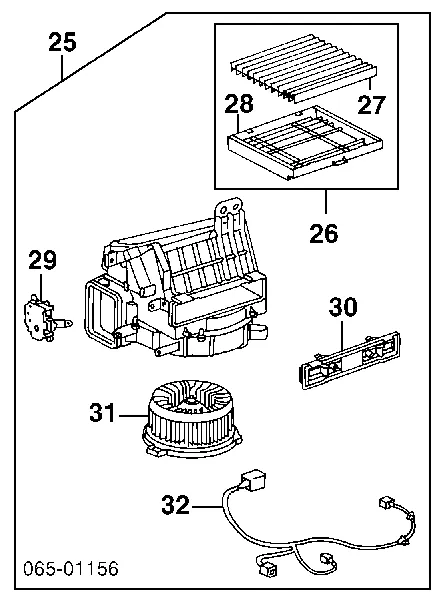 25
28
27
26
29
30
31
32
065-01156