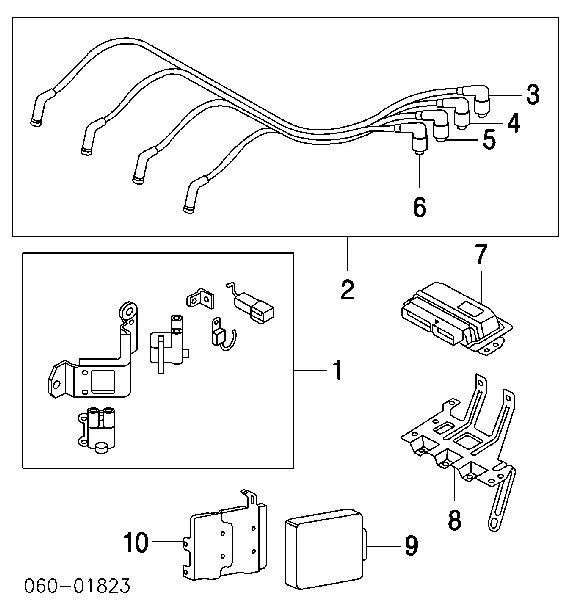 3
4
5
6
2
7
1
8
10
9
060-01823