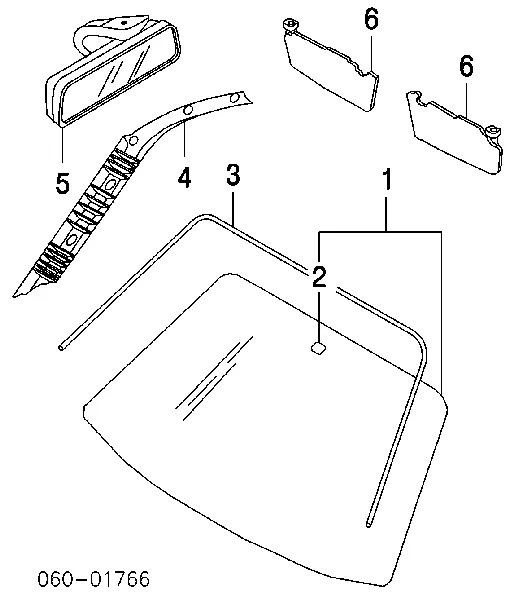 6
6
5
4
3
1
2
060-01766