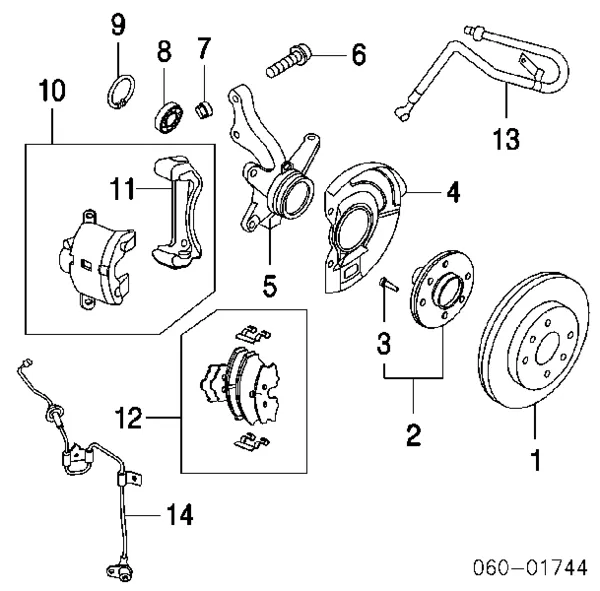 9
8
7
6
10
13
11
4
5
3
2
1
12
14
060–01744