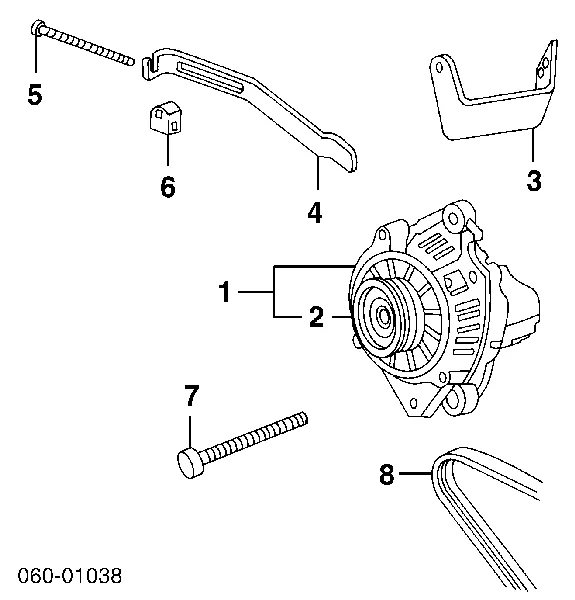 5
6
4
3
1
2
7
8
060-01038