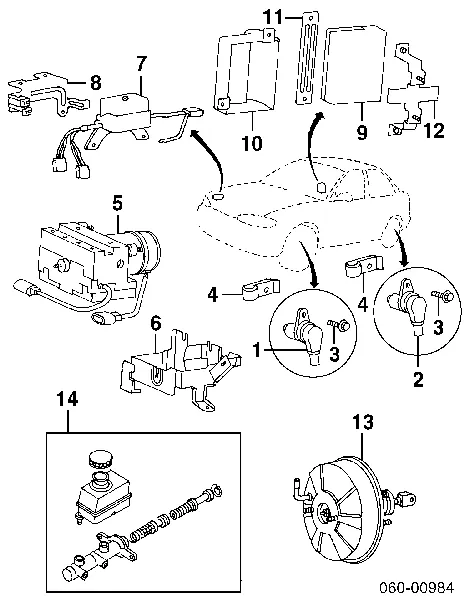 11
7
8
10
9
12
5
4
4
6
1
3
3
2
14
13
060-00984