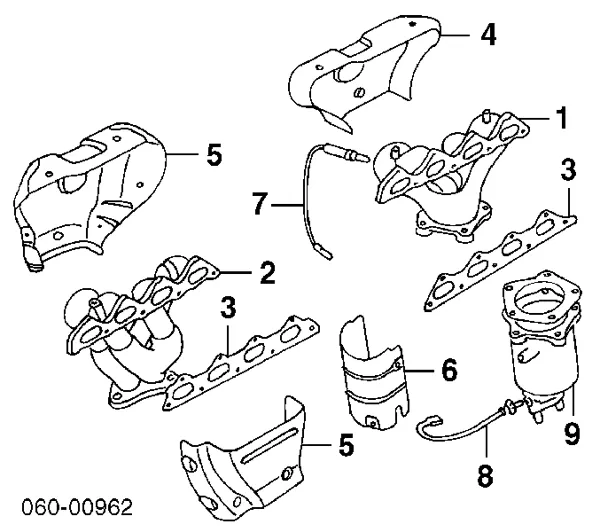 4
1
5
3
7
2
3
6
9
5
8
060-00962