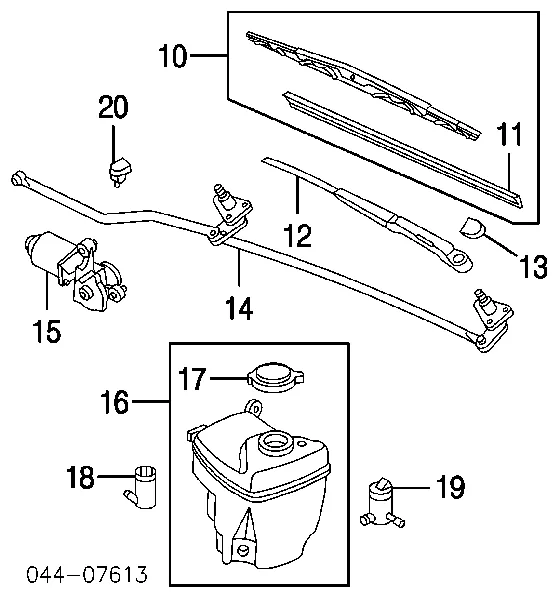 10
20
11
12
13
14
15
17
16
18
19
044-07613