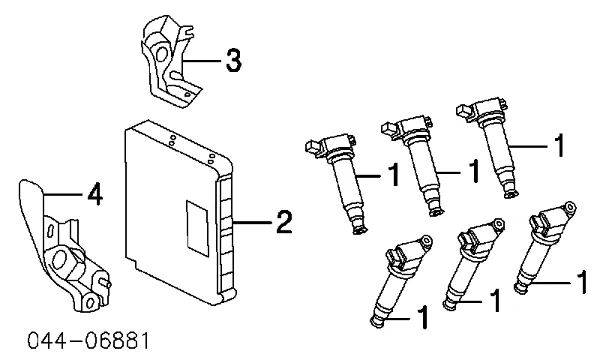 3
1
1
1
4
2
1
1
1
044-06881