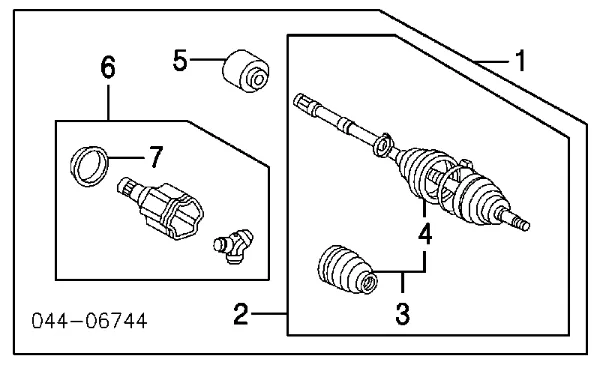 6
5
1
7
4
3
2
044-06744