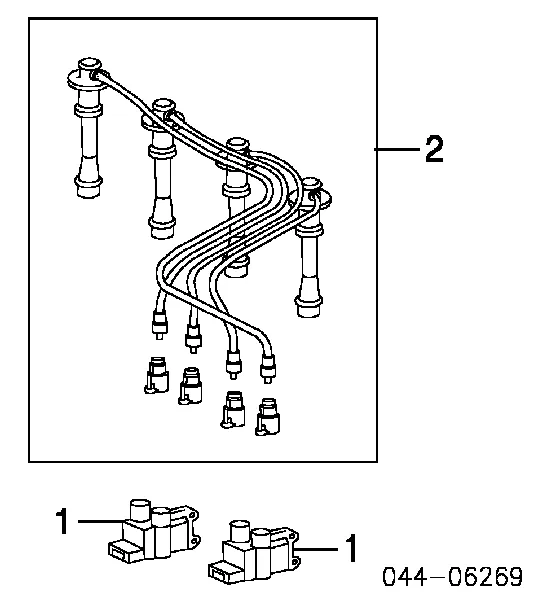 2

1

1

044-06269