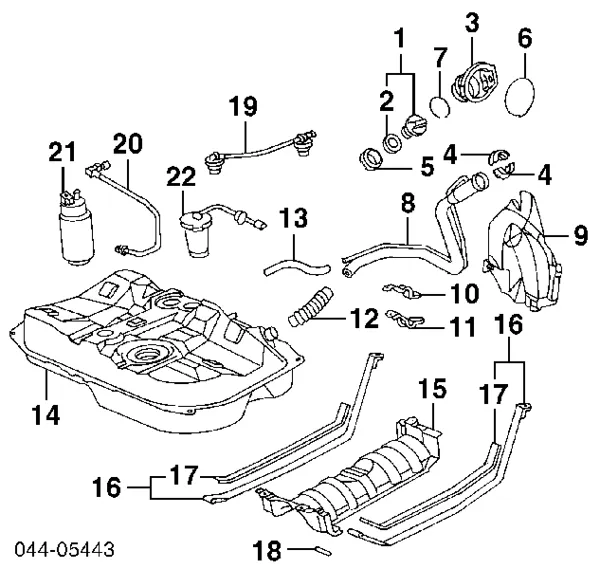 1
3
6
7
2
19
21
20
4
5
4
22
8
13
9
10
12
11
16
14
15
17
17
16
18
044-05443