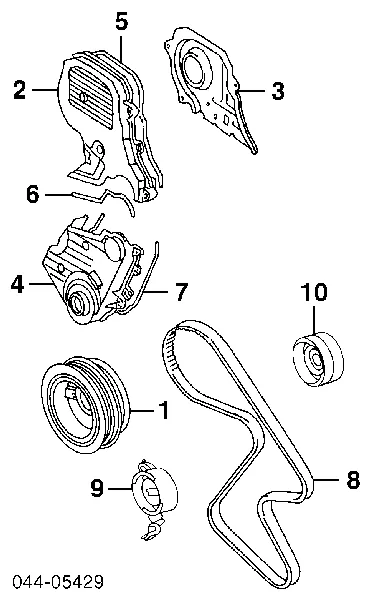 5
2
3
6
4
7
10
1
9
8
044-05429