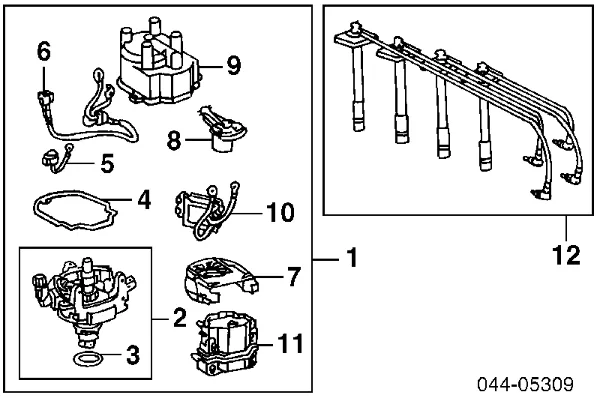 6
9
8
5
4
10
1
12
7
2
11
3
044-05309