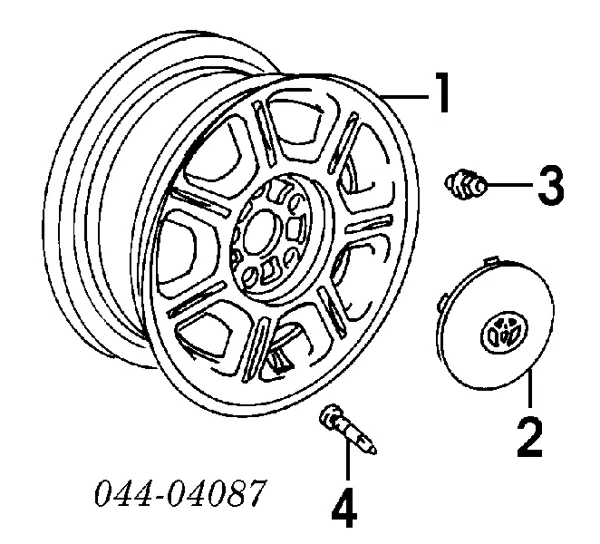 1
3
2
4
044-04087