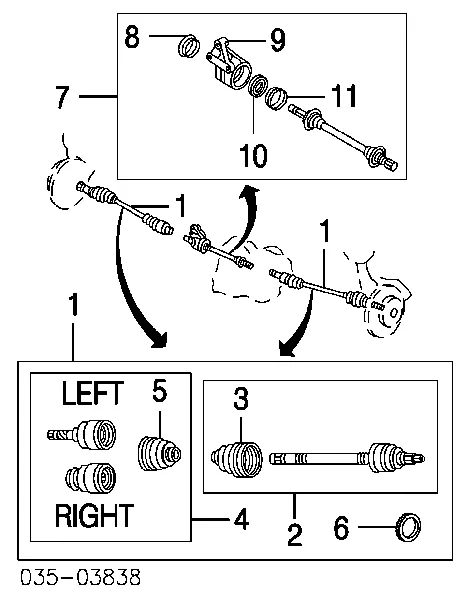 8
9
7
11
10
1
1
1
LEFT
5
3
RIGHT
4
2
6
035-03838