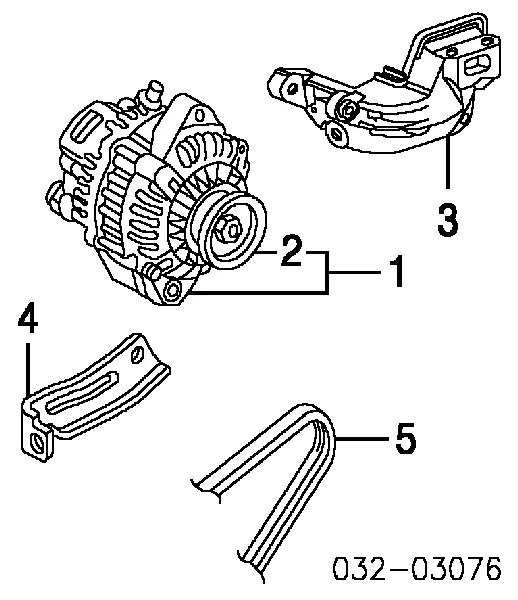 3
2
1
4
5
032-03076