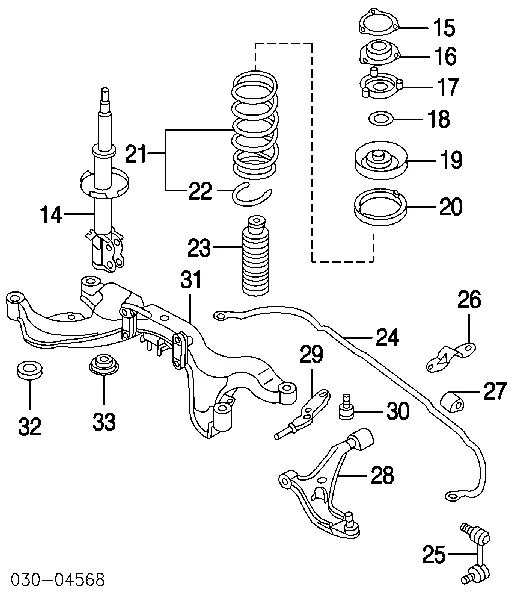 15
16
17
18
19
20
21
22
14
23
31
26
24
29
27
30
32
33
28
25
030-04568