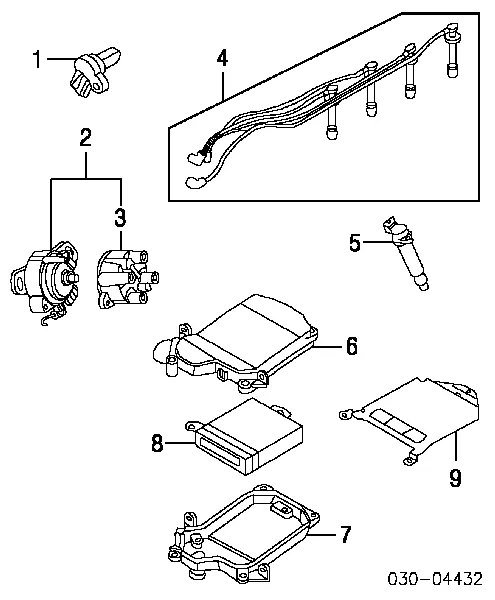 1
4
2
3
5
6
8
9
7
030-04432