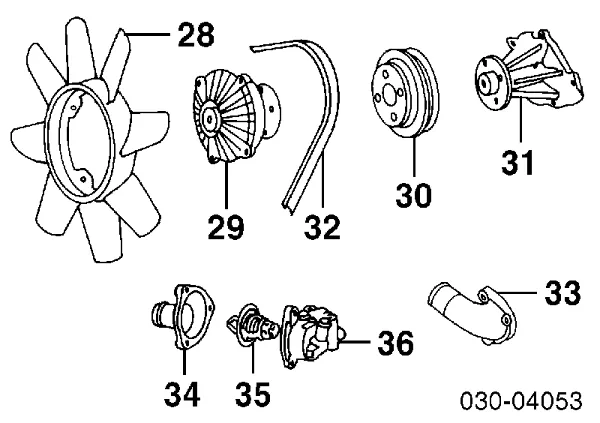 28
29
32
30
31
33
34
35
36
030-04053