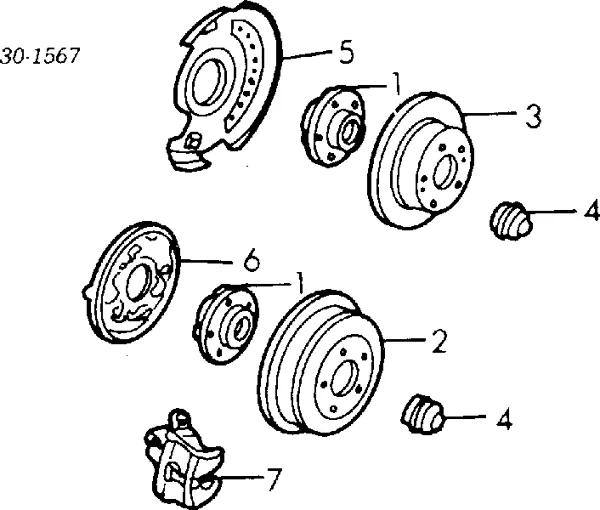 30-1567
5
1
3
4
6
1
2
4
7