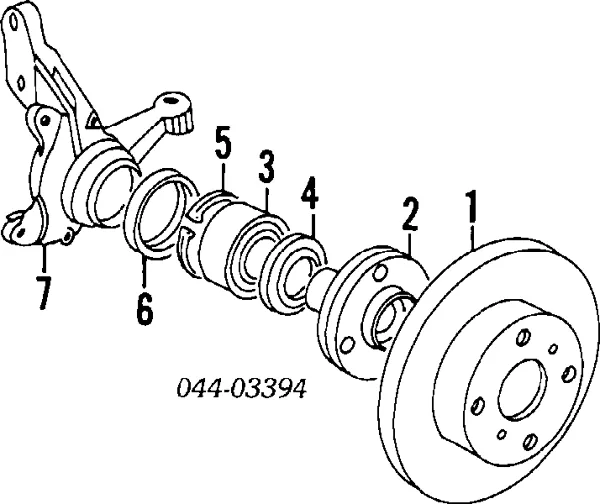 5
3
4
2
1
7
6
044-03394