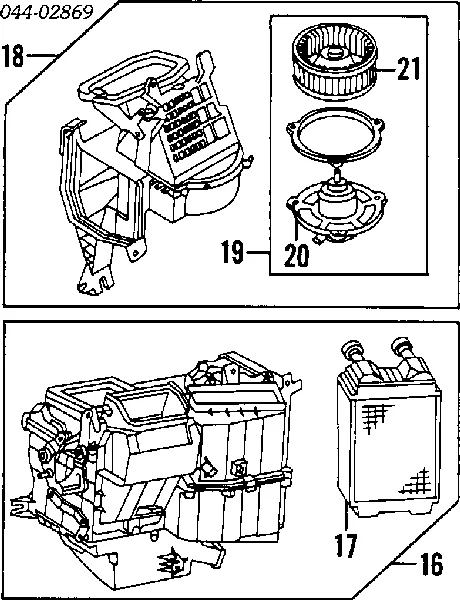 044-02869

18

21

19

20

17

16