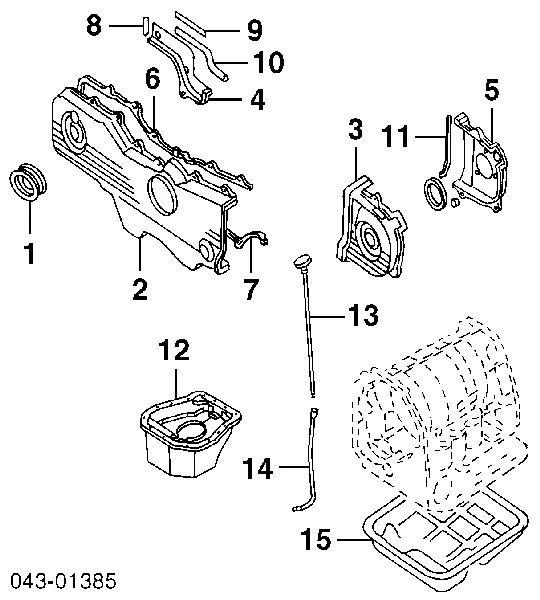 8
9
10
6
4
5
3
11
1
2
7
13
12
14
15
043-01385