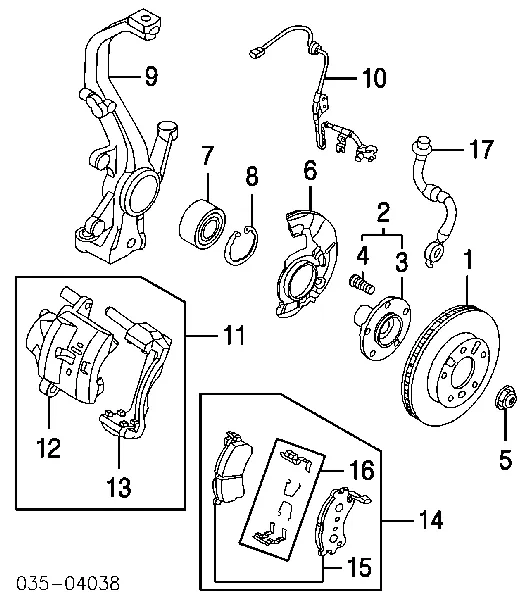 9
10
17
7
8
6
2
4
3
1
11
12
13
5
16
14
15
035-04038