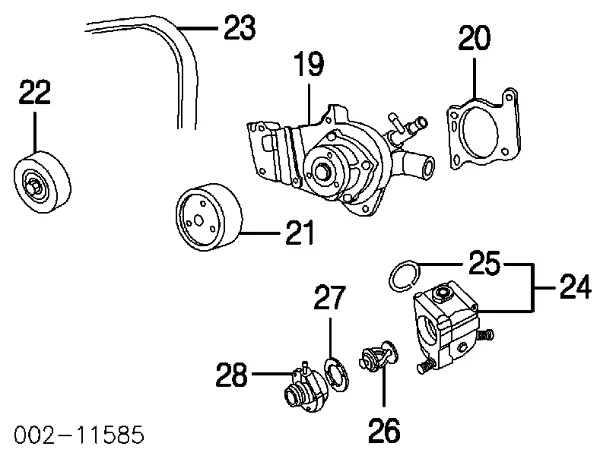 23
20
19
22
21
25
24
27
28
26
002-11585