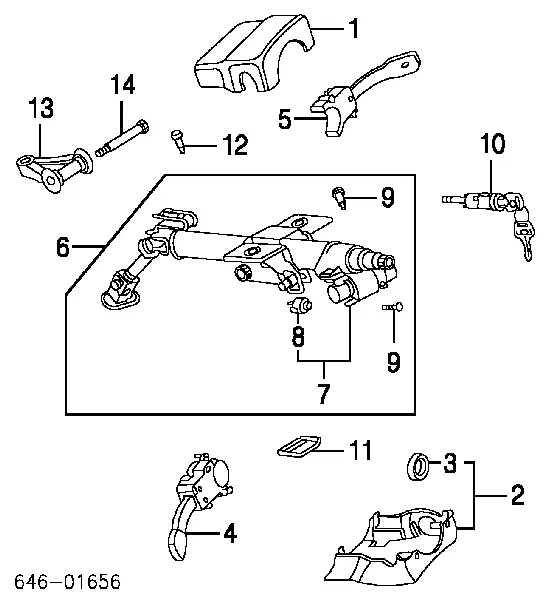 1
14
13
5
12
10
9
6
8
9
7
11
3
2
4
646-01656