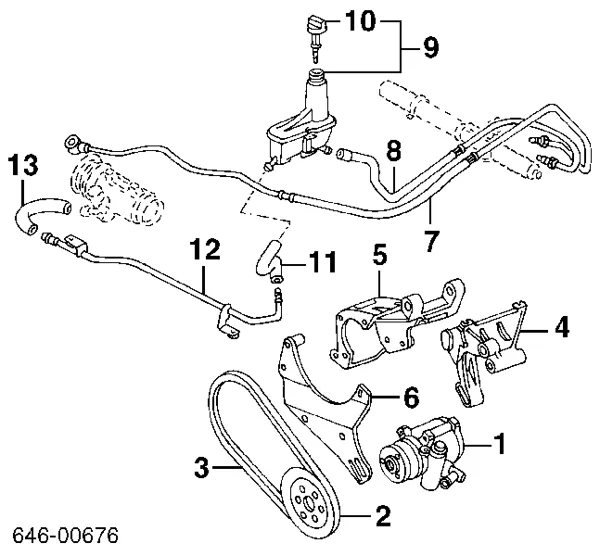 10
9
13
8
7
12
11
5
4
6
1
3
2
646-00676