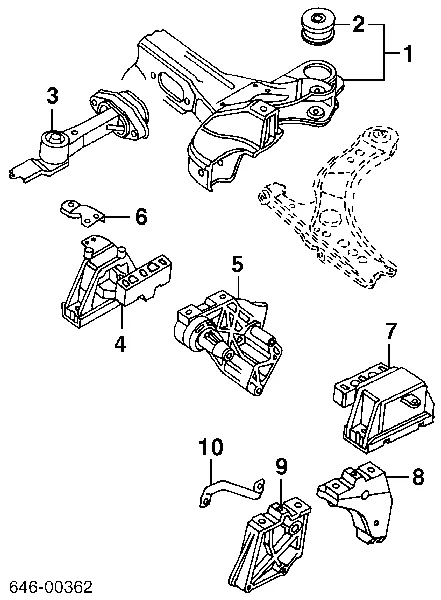 2
1
3
6
5
4
7
10
9
8
646-00362