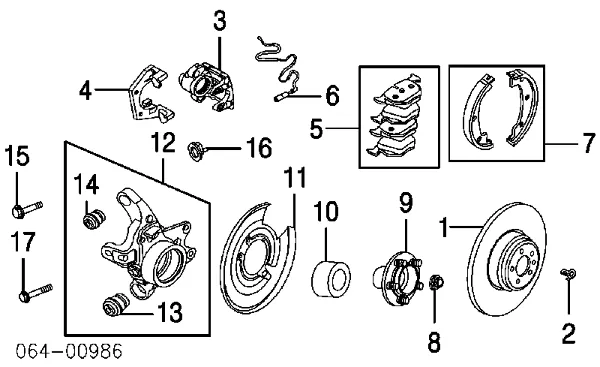 3
4
6
5
7
15
12
16
14
11
10
9
1
17
13
8
2
064-00986