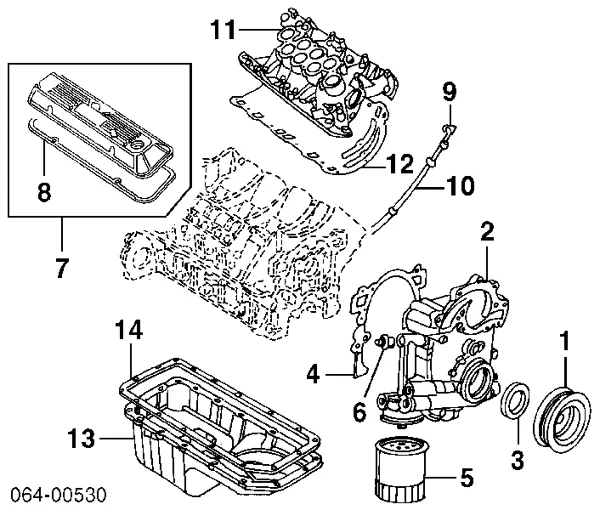 11
9
8
12
10
7
2
14
1
4
6
13
3
5
064-00530