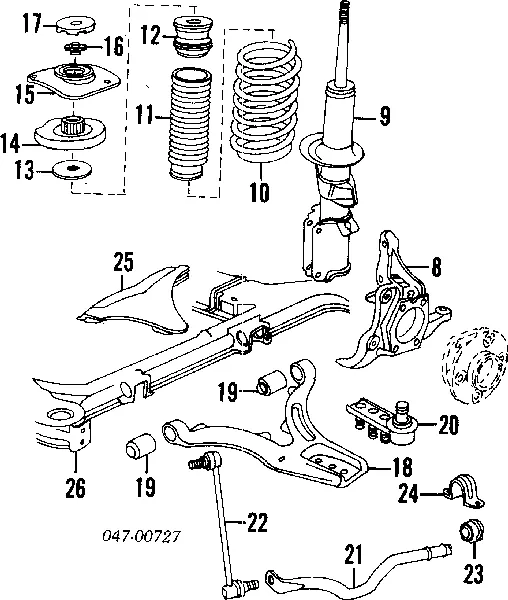 17
16
12
15
11
9
14
13
10
25
8
19
20
26
19
18
24
22
047-00727
21
23