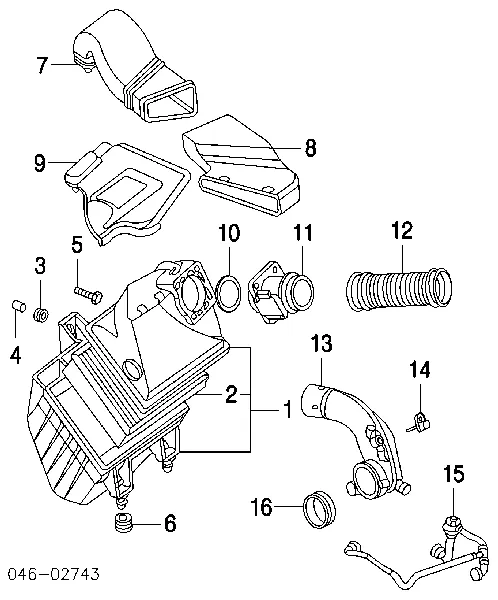 7
8
9
10
11
12
5
3
4
13
14
2
1
15
16
6
046-02743