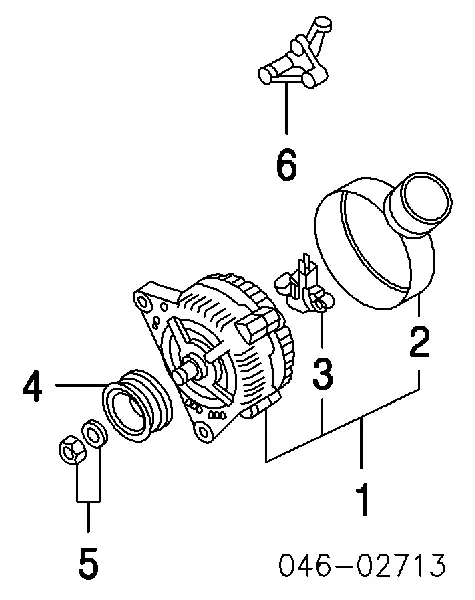 6

2

3

4

1

5

046-02713