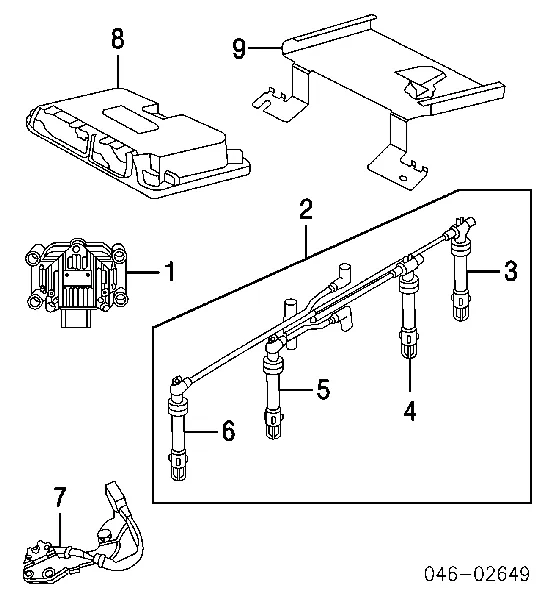 8
9
2
1
3
5
4
6
7
046-02649