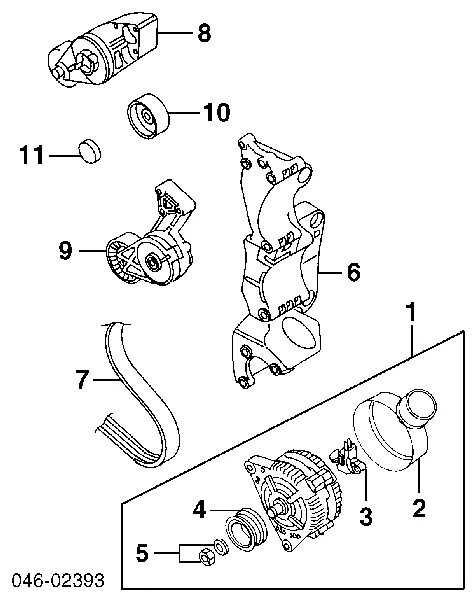 8
10
11
9
6
1
7
4
3
2
5
046-02393