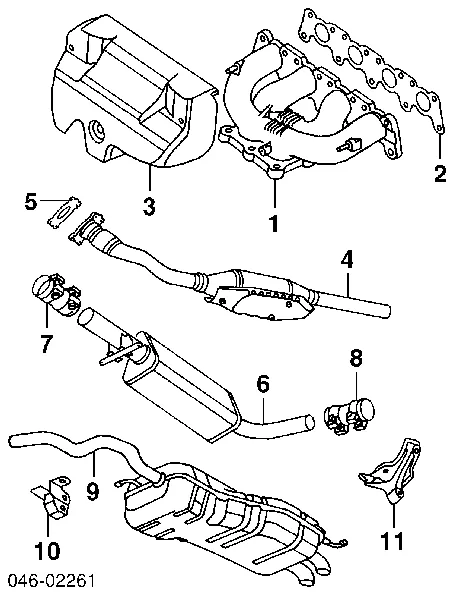 2
3
1
5
4
7
8
6
9
10
11
046-02261