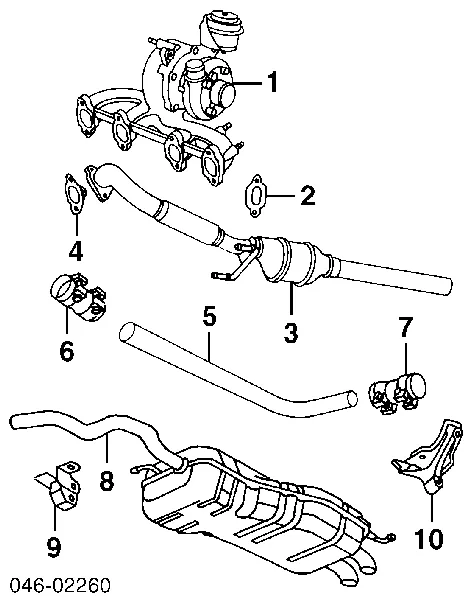 1
2
4
3
5
6
7
8
9
10
046-02260