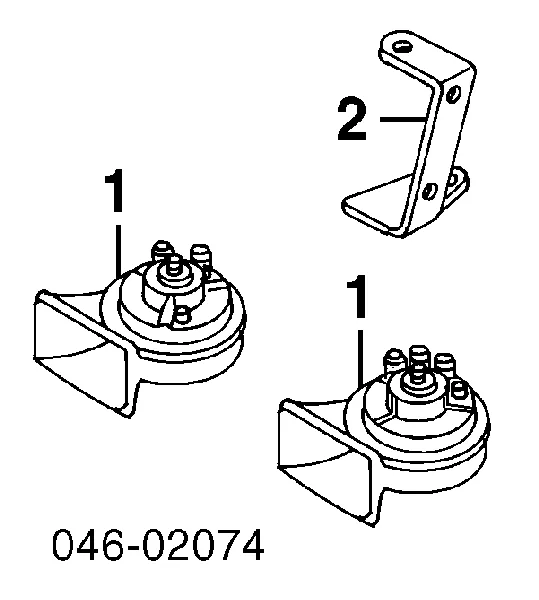 2

1

1

046-02074