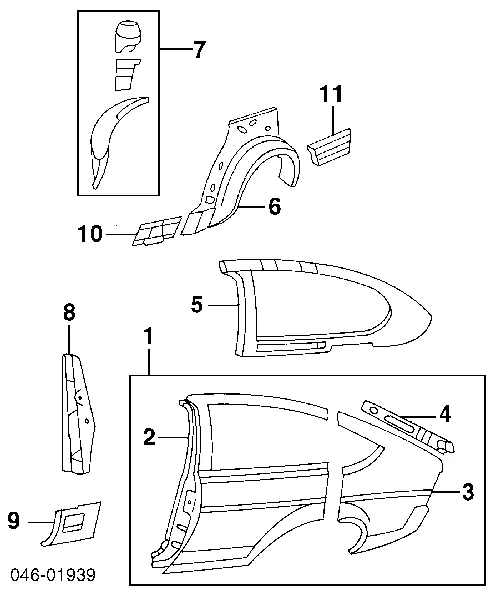 7
11
6
10
5
8
1
4
2
3
9
046-01939