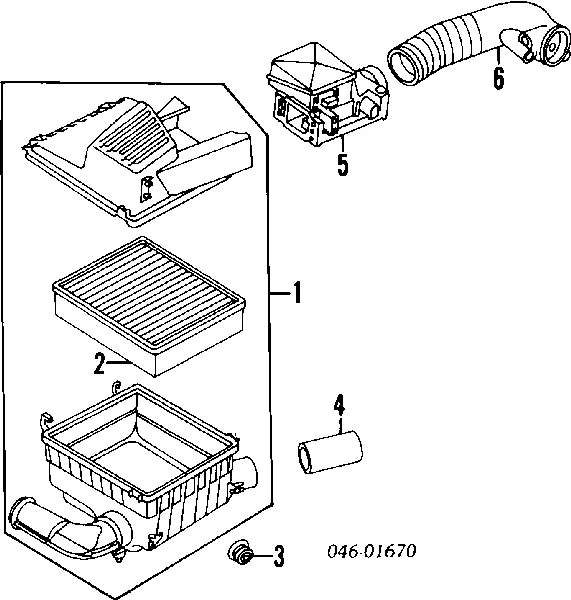 6
5
1
2
4
3
046-01670