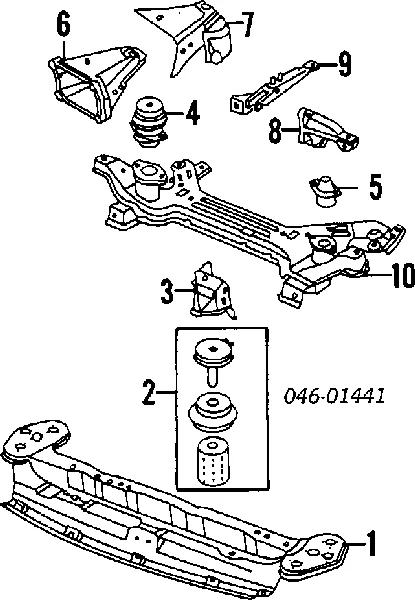 6
7
9
4
8
5
10
3
2
046-01441
1