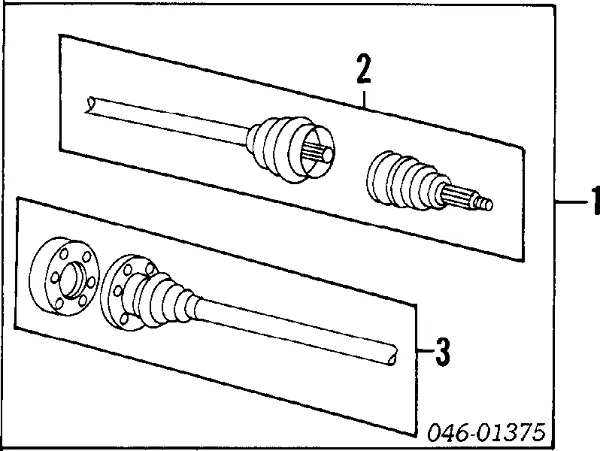 2
1
3
046-01375