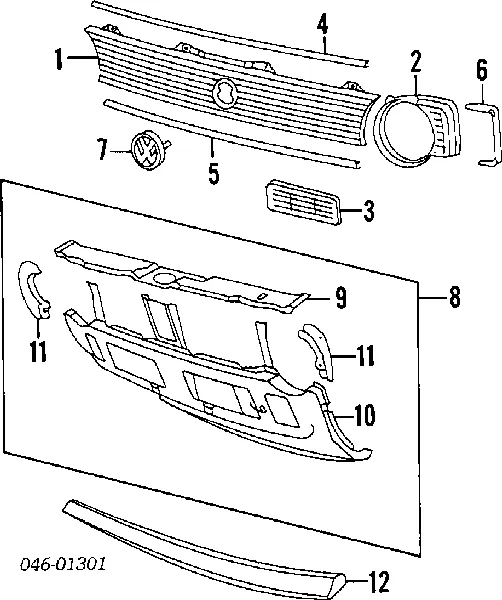 4
1
2
6
7
5
3
9
8
11
11
10
046-01301
12