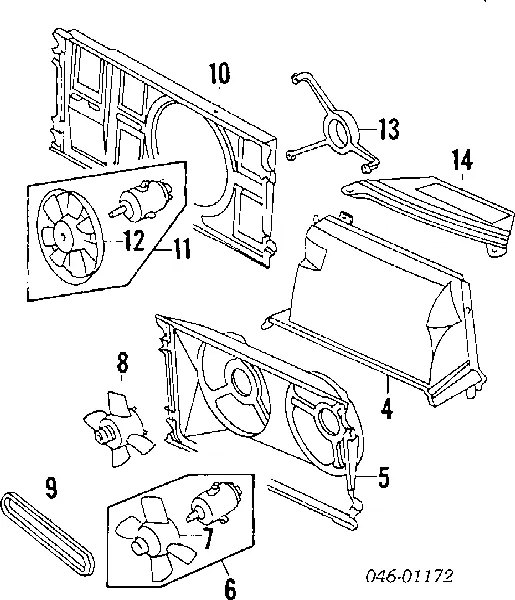 10
13
14
12
11
8
4
5
9
7
6
046-01172