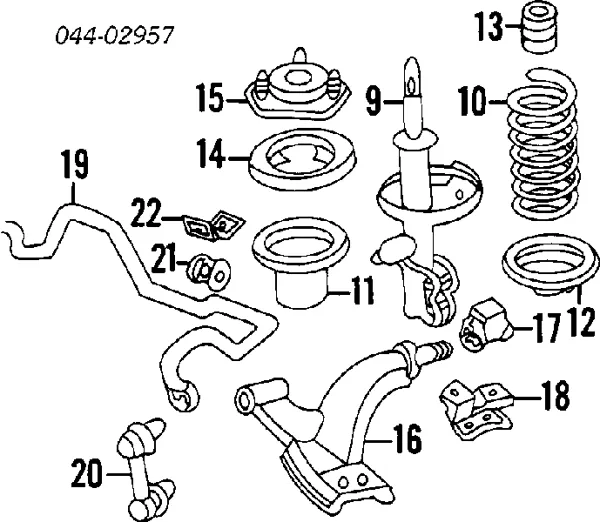 044-02957

13

15

9

10

14

19

22

21

11

17

12

18

16

20